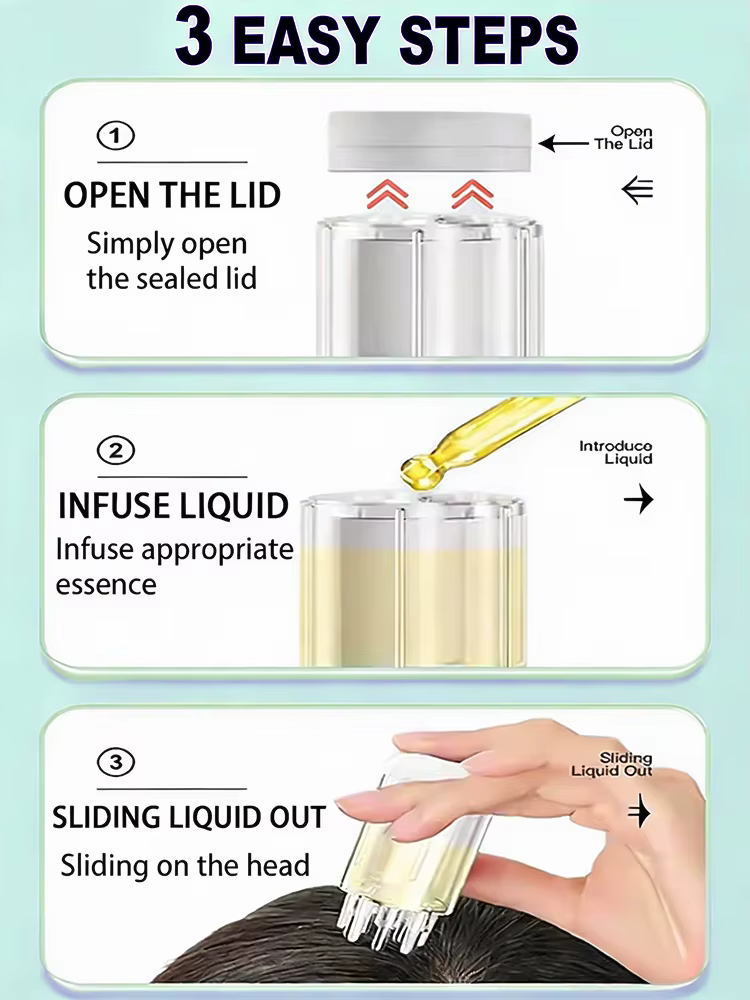 3 EASY STEPS

①

OPEN THE LID

Simply open the sealed lid

Open The Lid

②

INFUSE LIQUID

Infuse appropriate essence

Introduco Liquid

③

SLIDING LIQUID OUT

Sliding on the head

Sliding Liquid Out