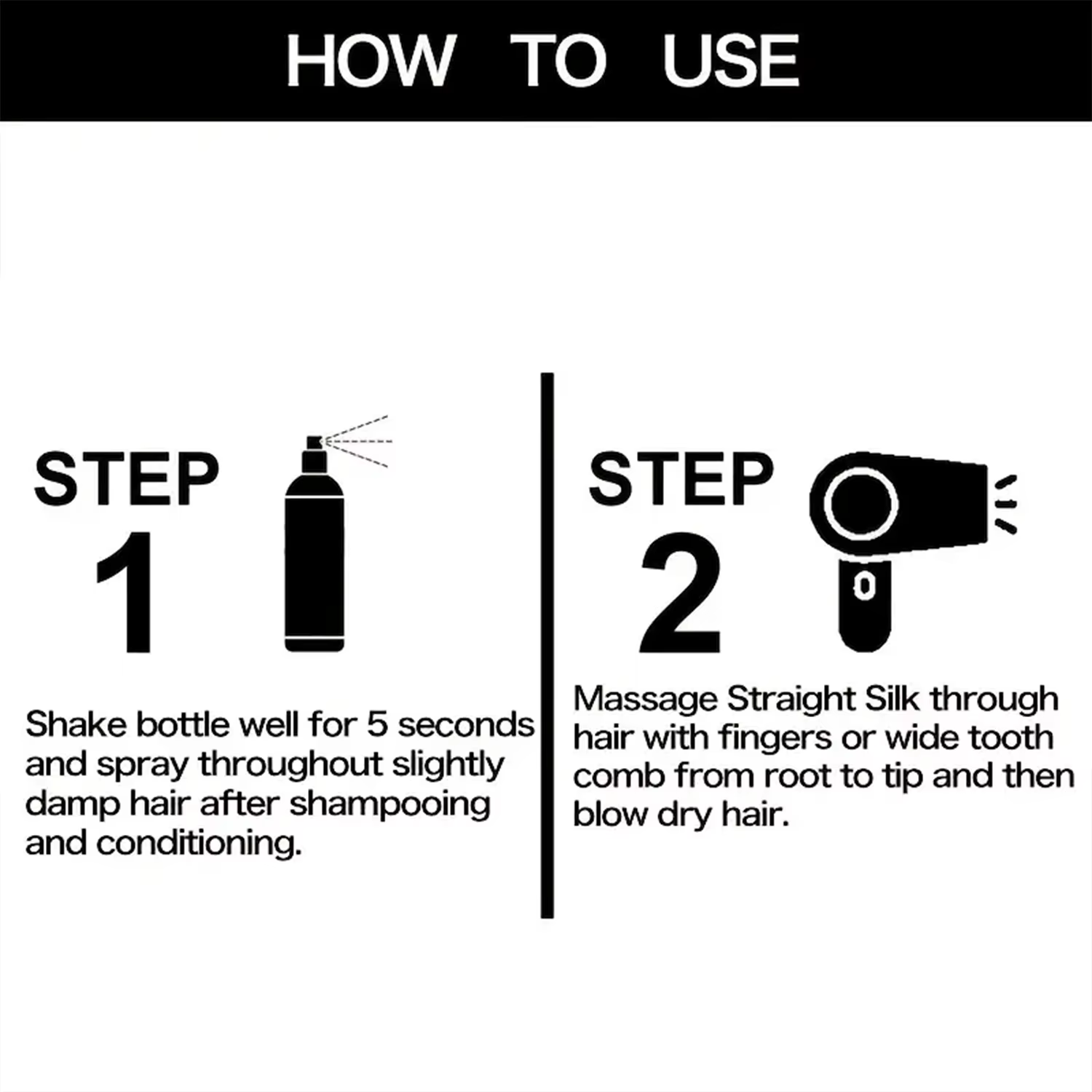 HOW TO USE

STEP 1

Shake bottle well for 5 seconds and spray throughout slightly damp hair after shampooing and conditioning.

STEP 2

Massage Straight Silk through hair with fingers or wide tooth comb from root to tip and then blow dry hair.