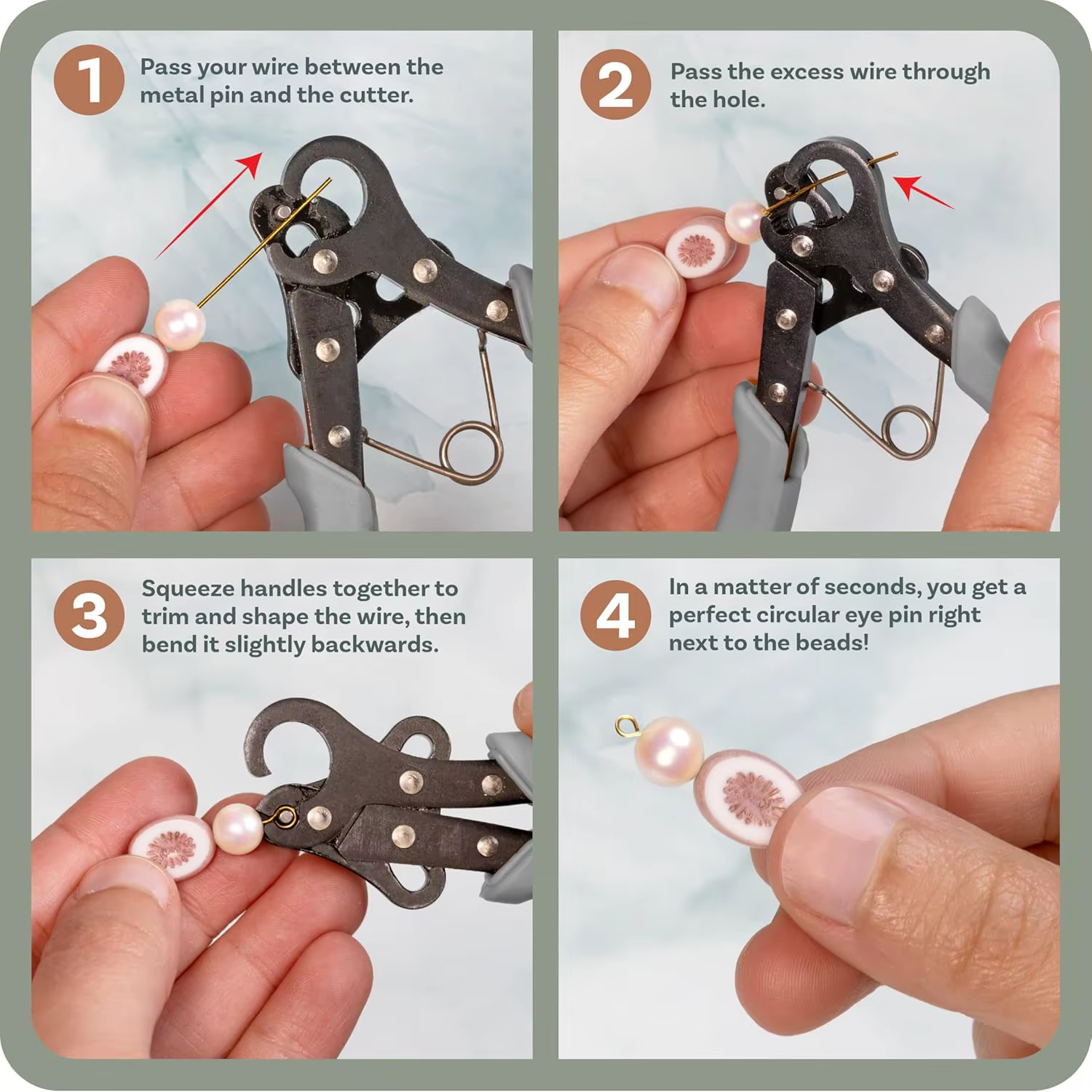 1 Pass your wire between the metal pin and the cutter.

2 Pass the excess wire through the hole.

3 Squeeze handles together to trim and shape the wire, then bend it slightly backwards.

4 In a matter of seconds, you get a perfect circular eye pin right next to the beads!