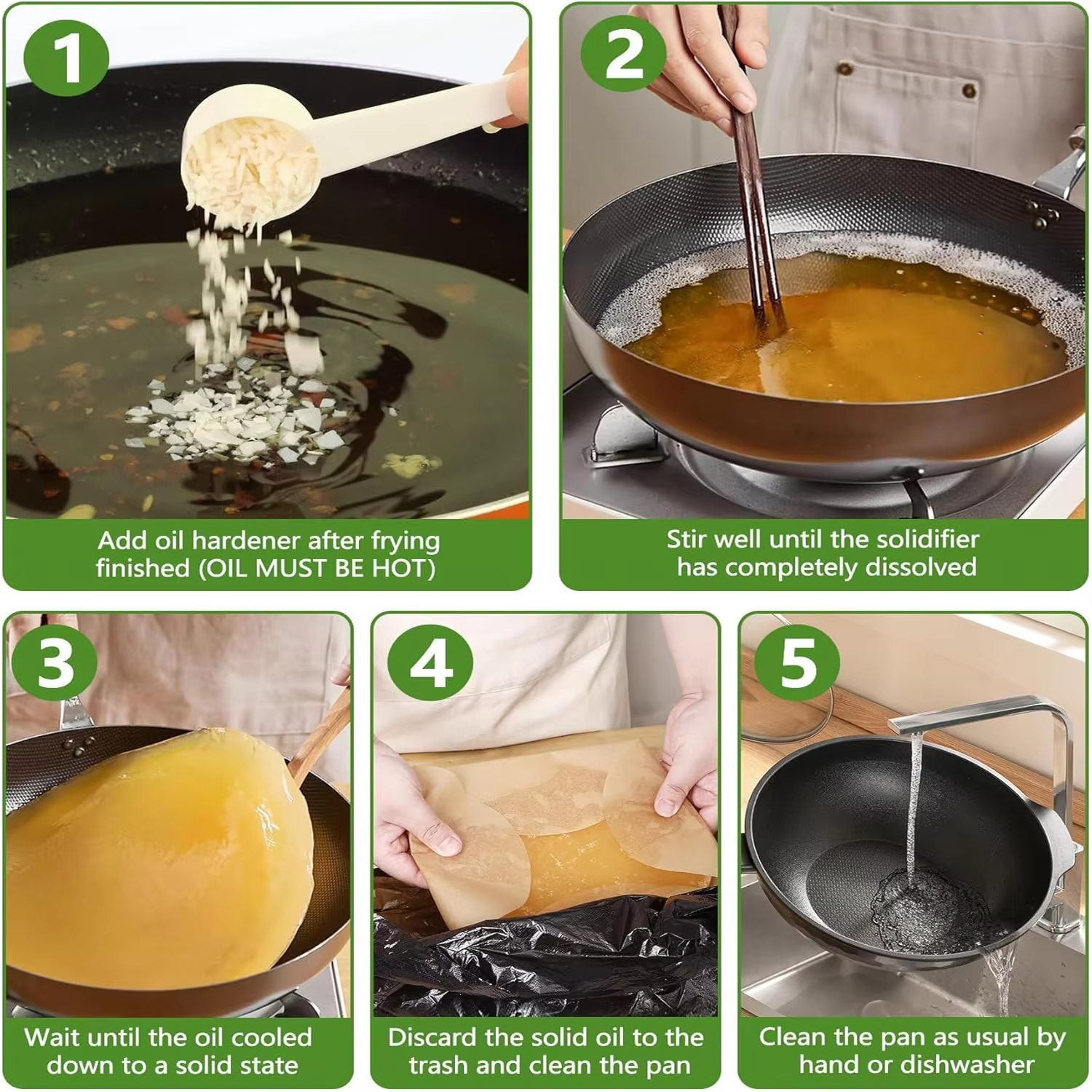 1

Add oil hardener after frying finished (OIL MUST BE HOT)

2

Stir well until the solidifier has completely dissolved

3

Wait until the oil cooled down to a solid state

4

Discard the solid oil to the trash and clean the pan

5

Clean the pan as usual by hand or dishwasher