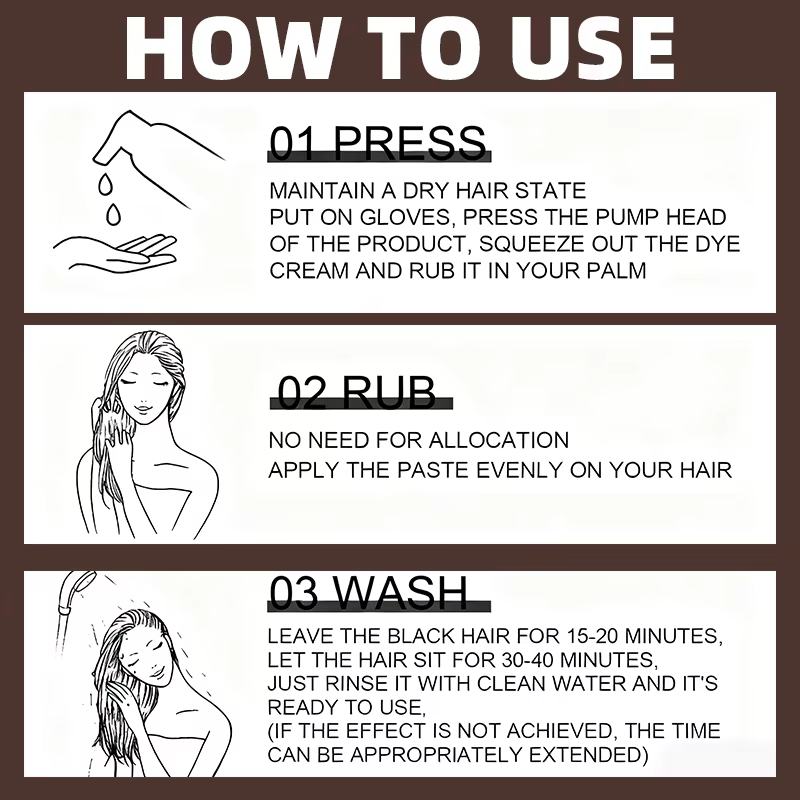 HOW TO USE

01 PRESS

MAINTAIN A DRY HAIR STATE
PUT ON GLOVES, PRESS THE PUMP HEAD OF THE PRODUCT, SQUEEZE OUT THE DYE CREAM AND RUB IT IN YOUR PALM

02 RUB

NO NEED FOR ALLOCATION
APPLY THE PASTE EVENLY ON YOUR HAIR

03 WASH

LEAVE THE BLACK HAIR FOR 15-20 MINUTES, LET THE HAIR SIT FOR 30-40 MINUTES, JUST RINSE IT WITH CLEAN WATER AND IT'S READY TO USE, (IF THE EFFECT IS NOT ACHIEVED, THE TIME CAN BE APPROPRIATELY EXTENDED)