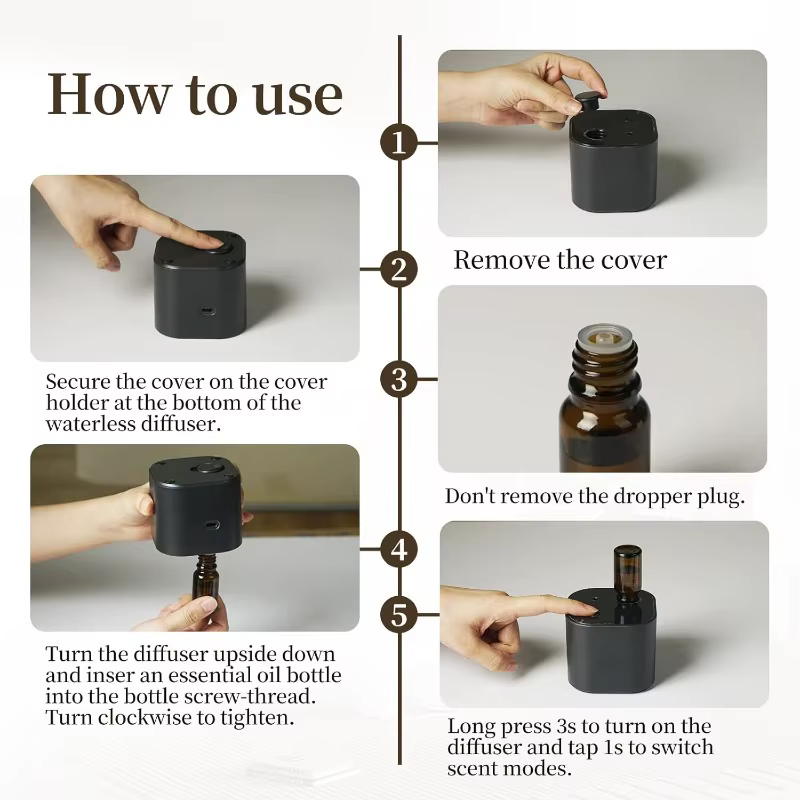 How to use

1

Remove the cover

2

Secure the cover on the cover holder at the bottom of the waterless diffuser.

3

Don't remove the dropper plug.

4

Turn the diffuser upside down and inser an essential oil bottle into the bottle screw-thread. Turn clockwise to tighten.

5

Long press 3s to turn on the diffuser and tap 1s to switch scent modes.