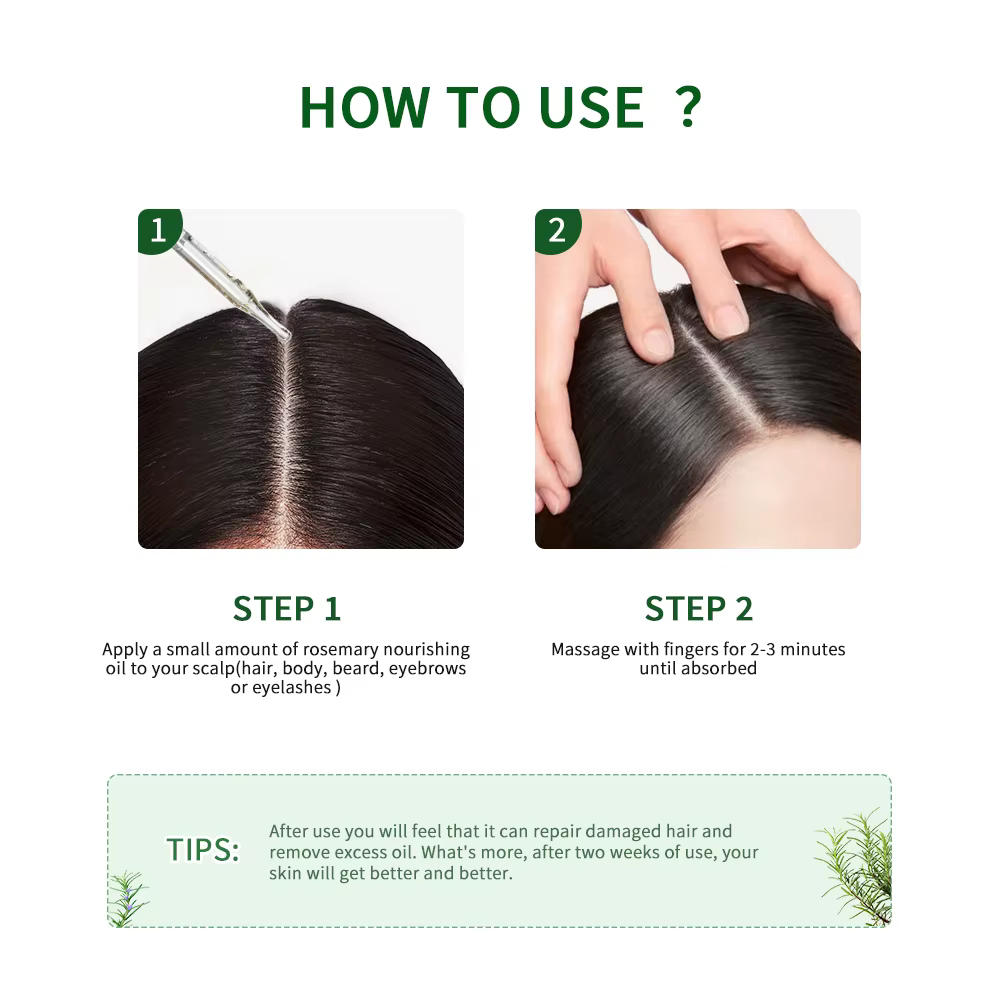 HOW TO USE ？

1

2

STEP 1

Apply a small amount of rosemary nourishing oil to your scalp(hair, body, beard, eyebrows or eyelashes )

STEP 2

Massage with fingers for 2-3 minutes until absorbed

TIPS:

After use you will feel that it can repair damaged hair and remove excess oil. What's more, after two weeks of use, your skin will get better and better.