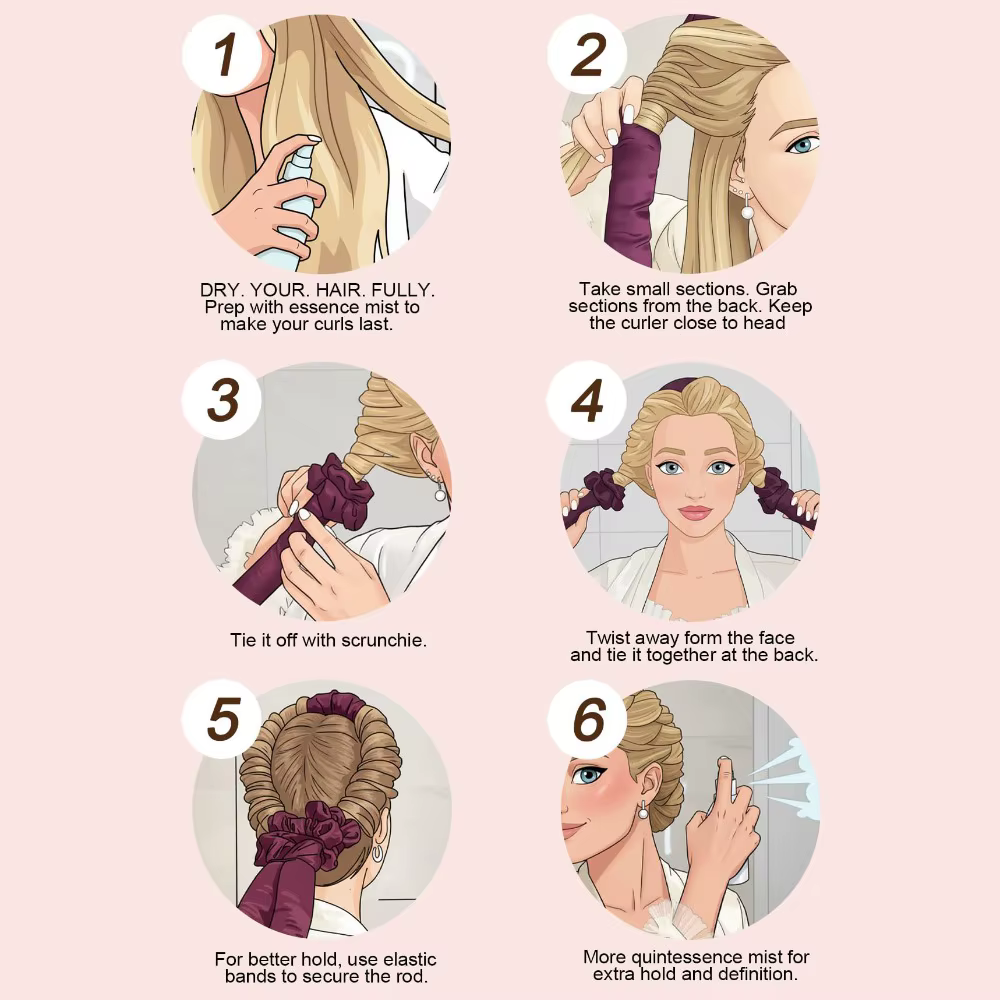 1

DRY. YOUR. HAIR. FULLY. Prep with essence mist to make your curls last.

2

Take small sections. Grab sections from the back. Keep the curler close to head

3

Tie it off with scrunchie.

4

Twist away form the face and tie it together at the back.

5

For better hold, use elastic bands to secure the rod.

6

More quintessence mist for extra hold and definition.