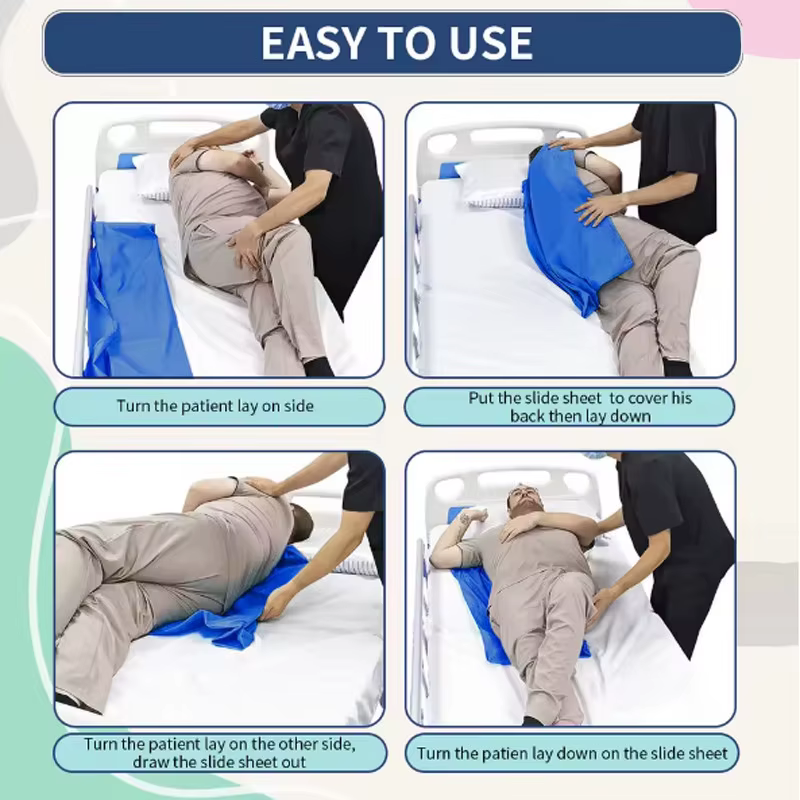 EASY TO USE

Turn the patient lay on side

Put the slide sheet to cover his back then lay down

Turn the patient lay on the other side, draw the slide sheet out

Turn the patien lay down on the slide sheet