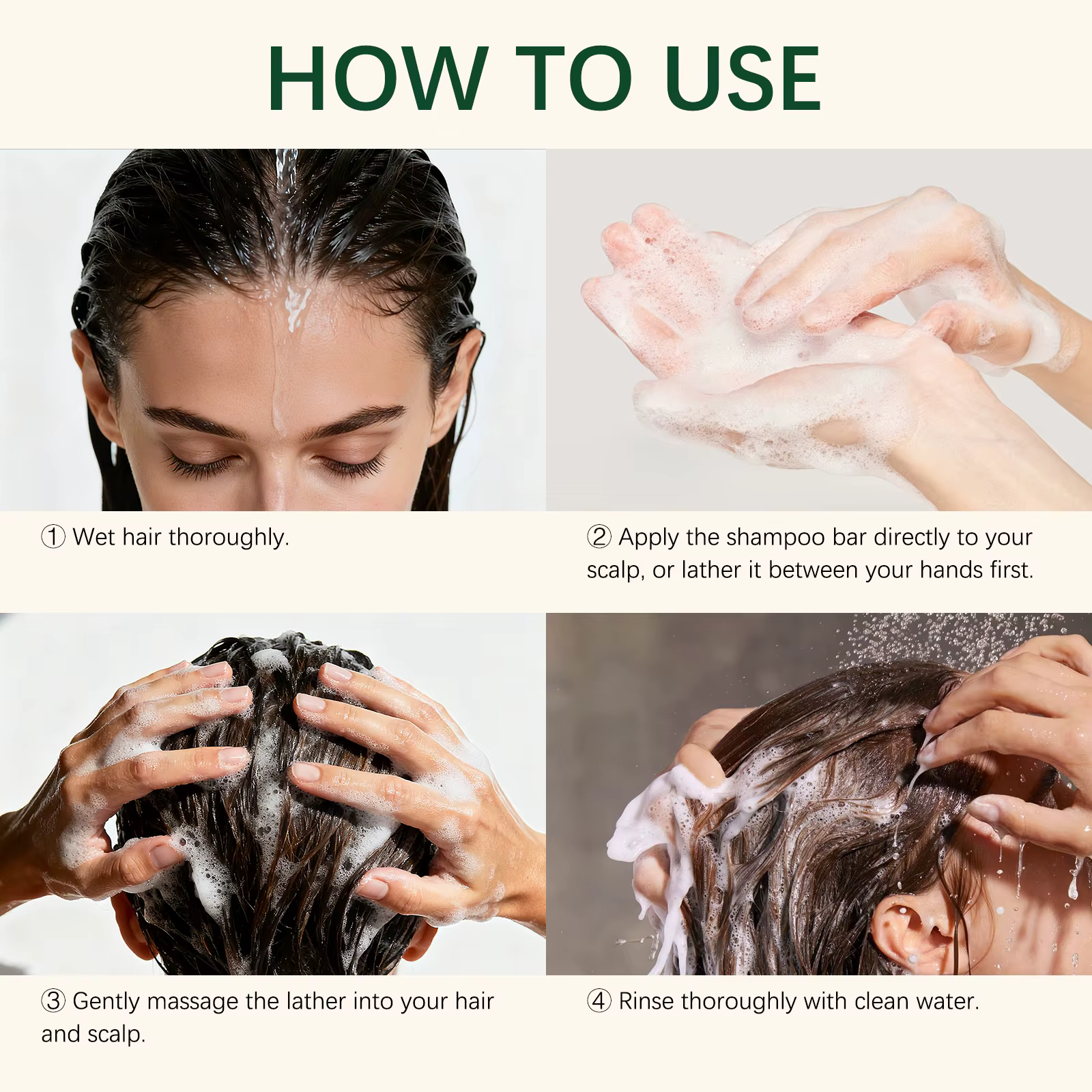 HOW TO USE

① Wet hair thoroughly.

② Apply the shampoo bar directly to your scalp, or lather it between your hands first.

③ Gently massage the lather into your hair and scalp.

④ Rinse thoroughly with clean water.