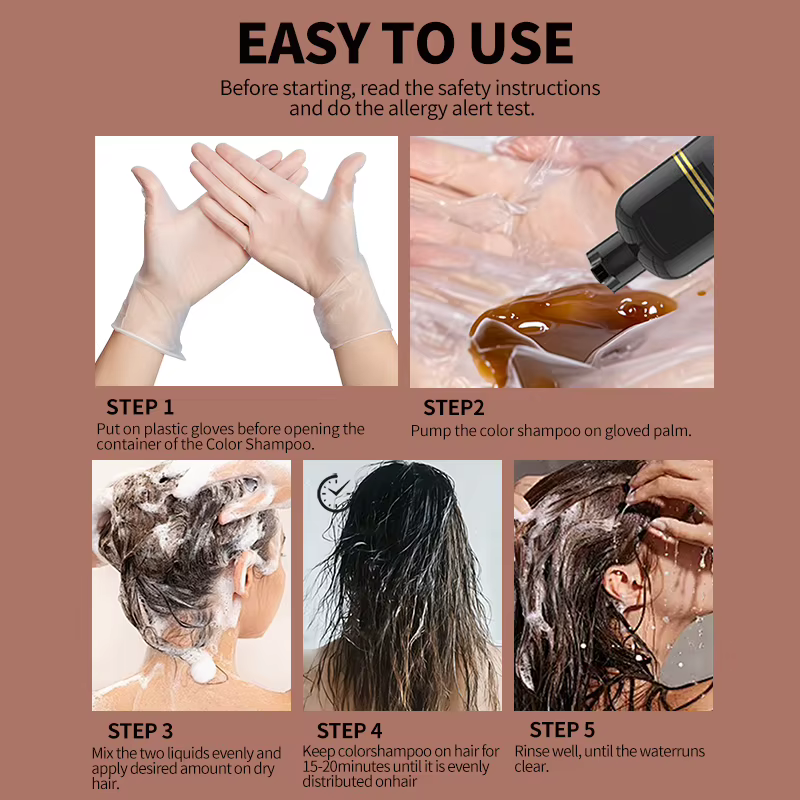 EASY TO USE

Before starting, read the safety instructions and do the allergy alert test.

STEP 1
Put on plastic gloves before opening the container of the Color Shampoo.

STEP2
Pump the color shampoo on gloved palm.

STEP 3
Mix the two liquids evenly and apply desired amount on dry hair.

STEP 4
Keep colorshampoo on hair for 15-20minutes until it is evenly distributed onhair

STEP 5
Rinse well, until the waterruns clear.